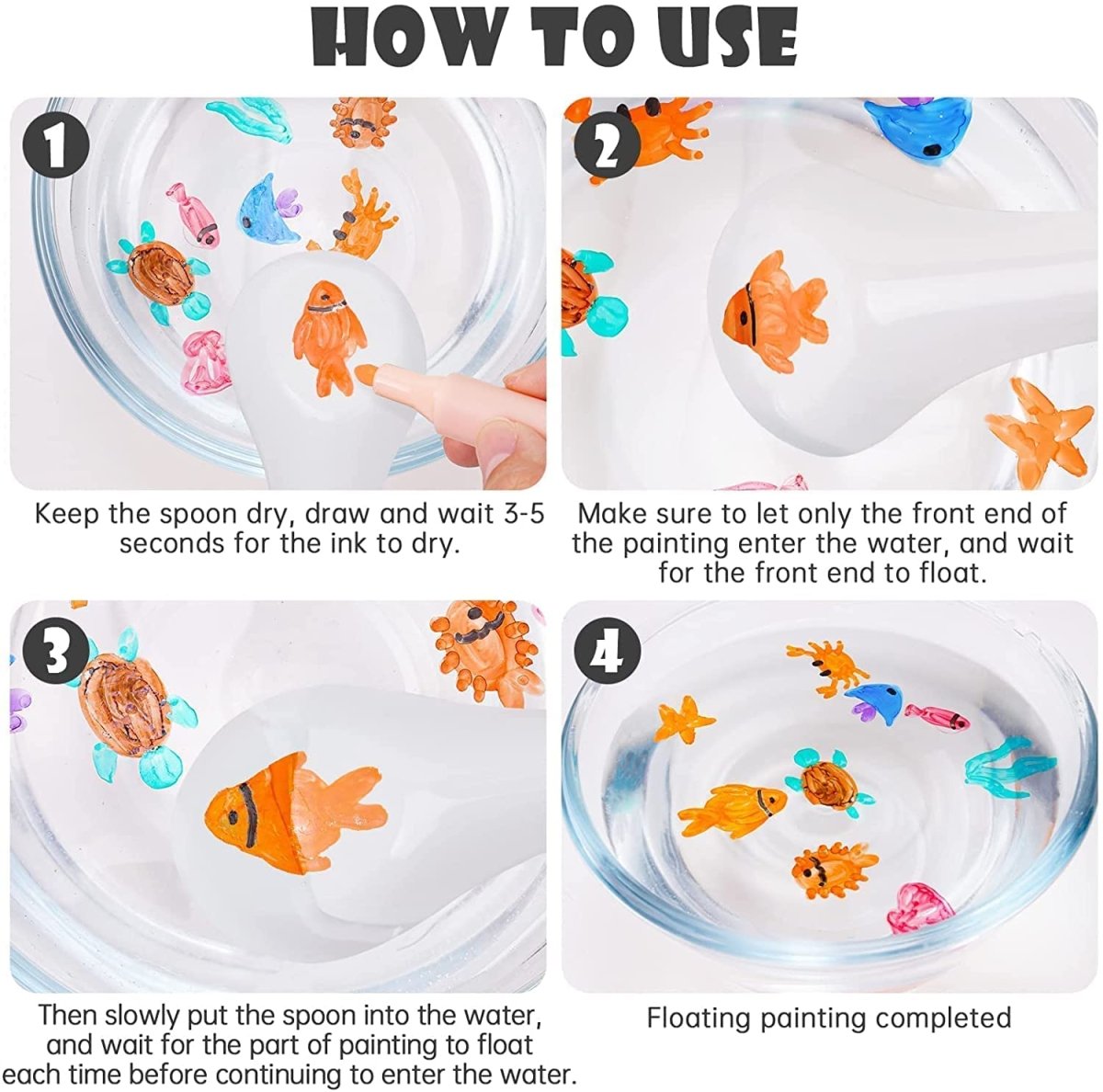 HOW TO USE

1

Keep the spoon dry, draw and wait 3-5 seconds for the ink to dry.

2

Make sure to let only the front end of the painting enter the water, and wait for the front end to float.

3

Then slowly put the spoon into the water, and wait for the part of painting to float each time before continuing to enter the water.

4

Floating painting completed