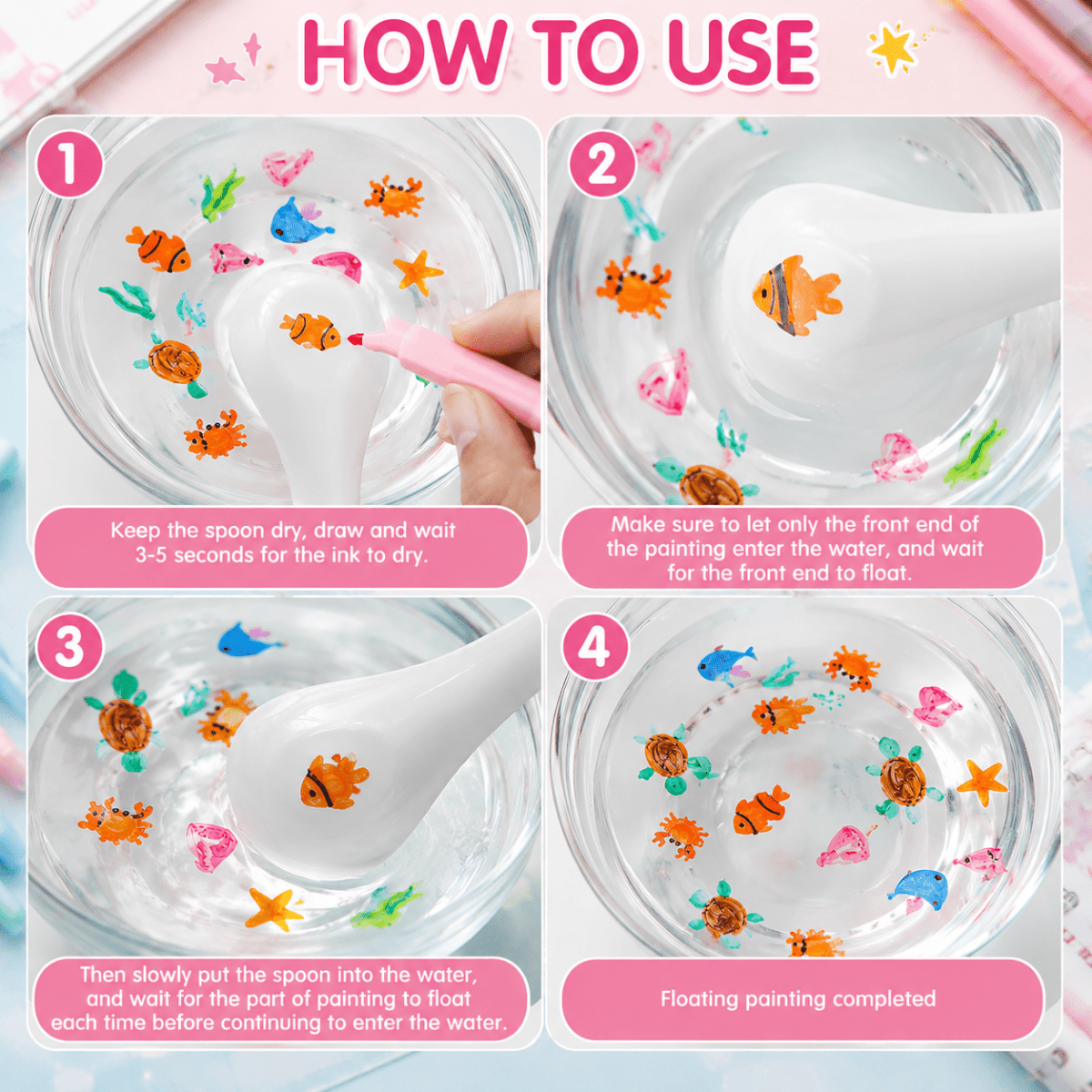 HOW TO USE

1

Keep the spoon dry, draw and wait 3-5 seconds for the ink to dry.

2

Make sure to let only the front end of the painting enter the water, and wait for the front end to float.

3

Then slowly put the spoon into the water, and wait for the part of painting to float each time before continuing to enter the water.

4

Floating painting completed