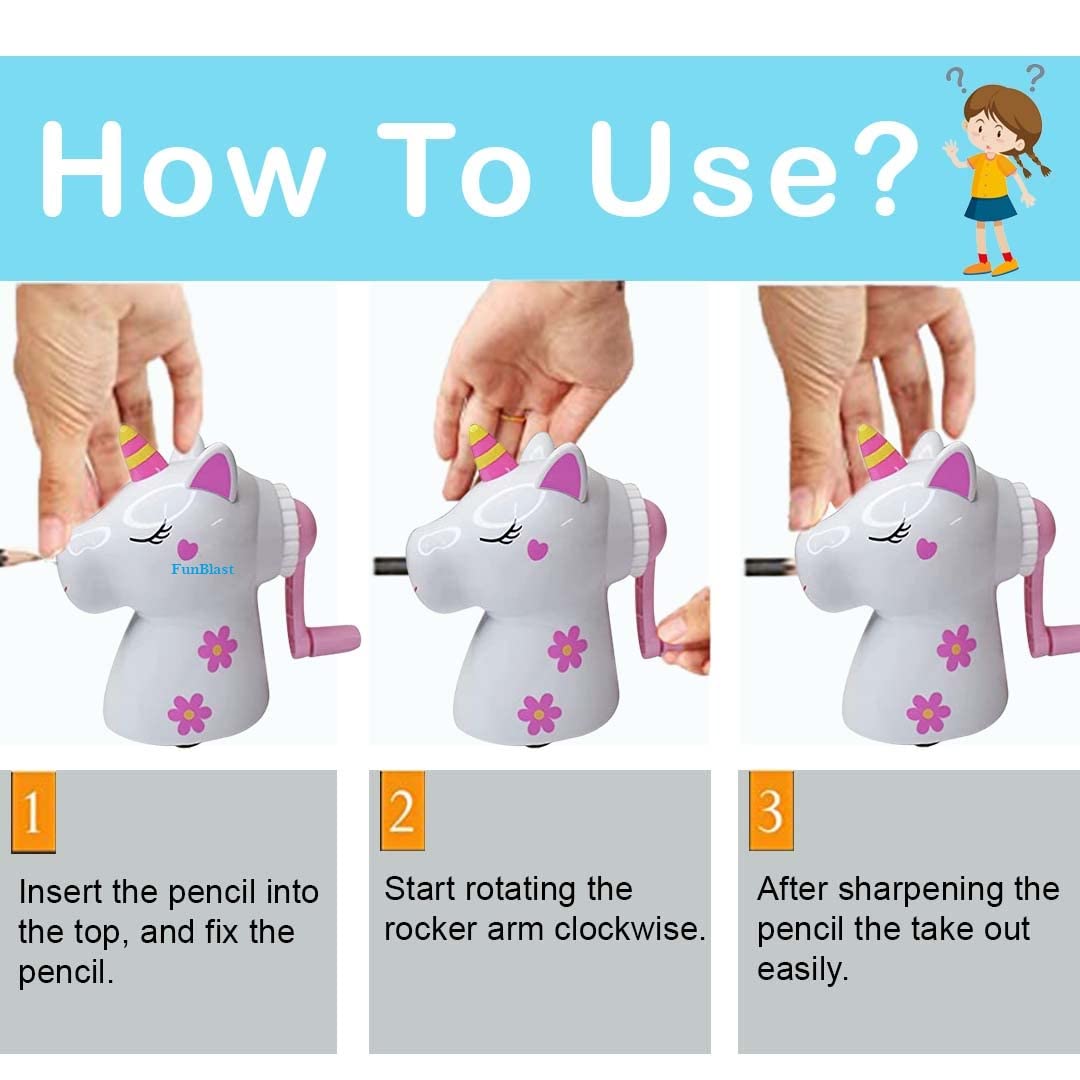 How To Use?

? ?

FunBlast

1

Insert the pencil into the top, and fix the pencil.

2

Start rotating the rocker arm clockwise.

3

After sharpening the pencil the take out easily.